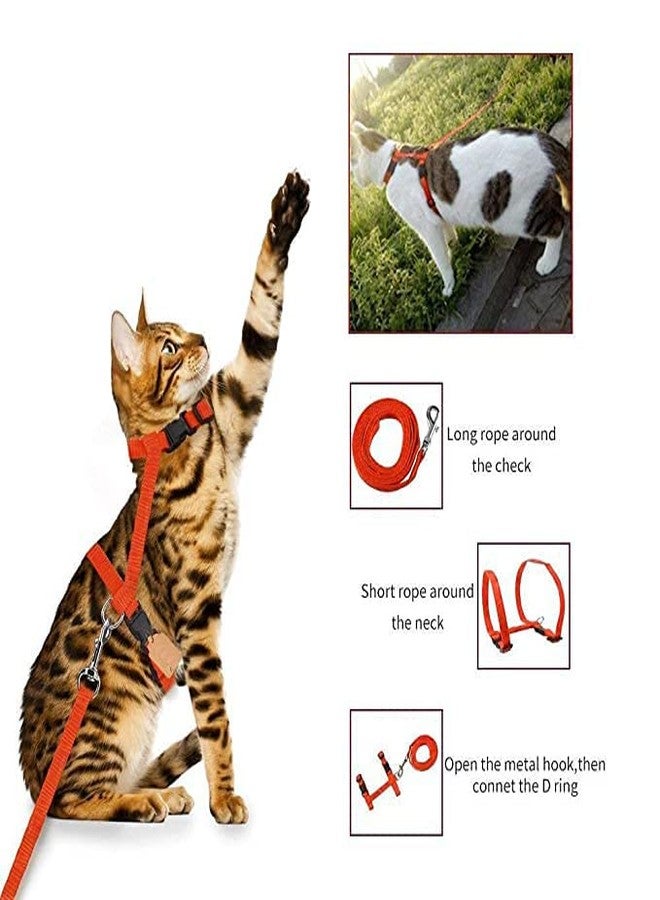 Long rope around the check

Short rope around the neck

Open the metal hook,then connet the D ring